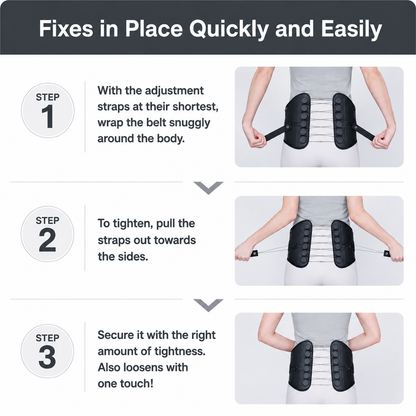 Fixes in Place Quickly and Easily

STEP
1

With the adjustment straps at their shortest, wrap the belt snuggly around the body.

STEP
2

To tighten, pull the straps out towards the sides.

STEP
3

Secure it with the right amount of tightness. Also loosens with one touch!